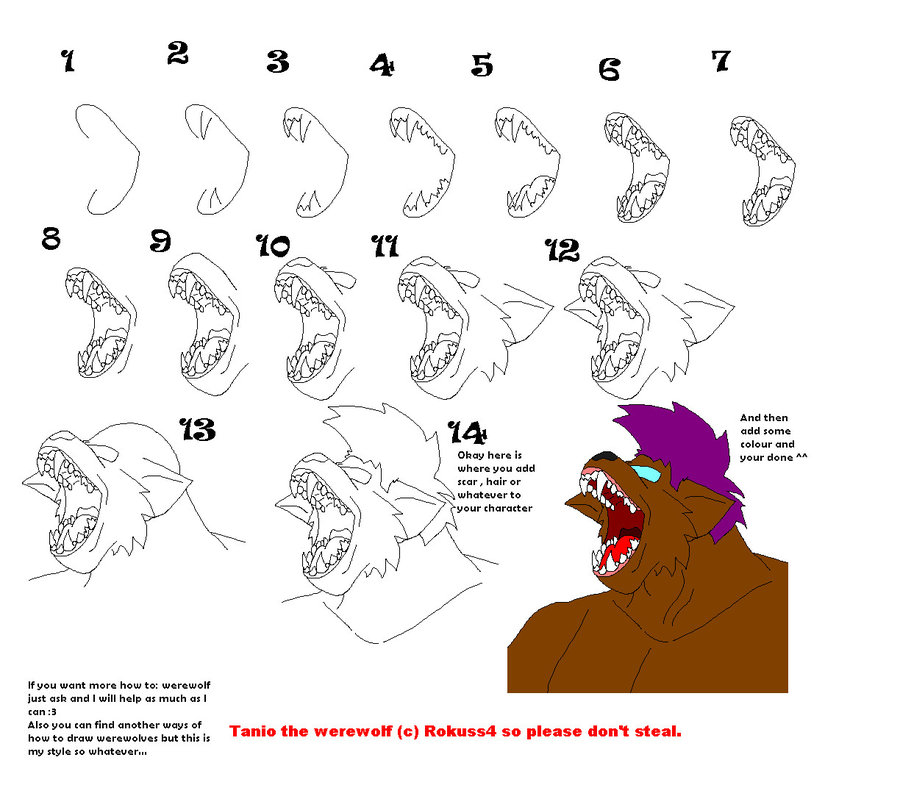 1 2 3 4 5 6 7

8 9 10 11 12

13

14

Okay here is where you add scar , hair or whatever to your character

And then add some colour and your done ^^

If you want more how to: werewolf just ask and I will help as much as I can :3
Also you can find another ways of how to draw werewolves but this is my style so whatever...

Tanio the werewolf (c) Rokuss4 so please don't steal.