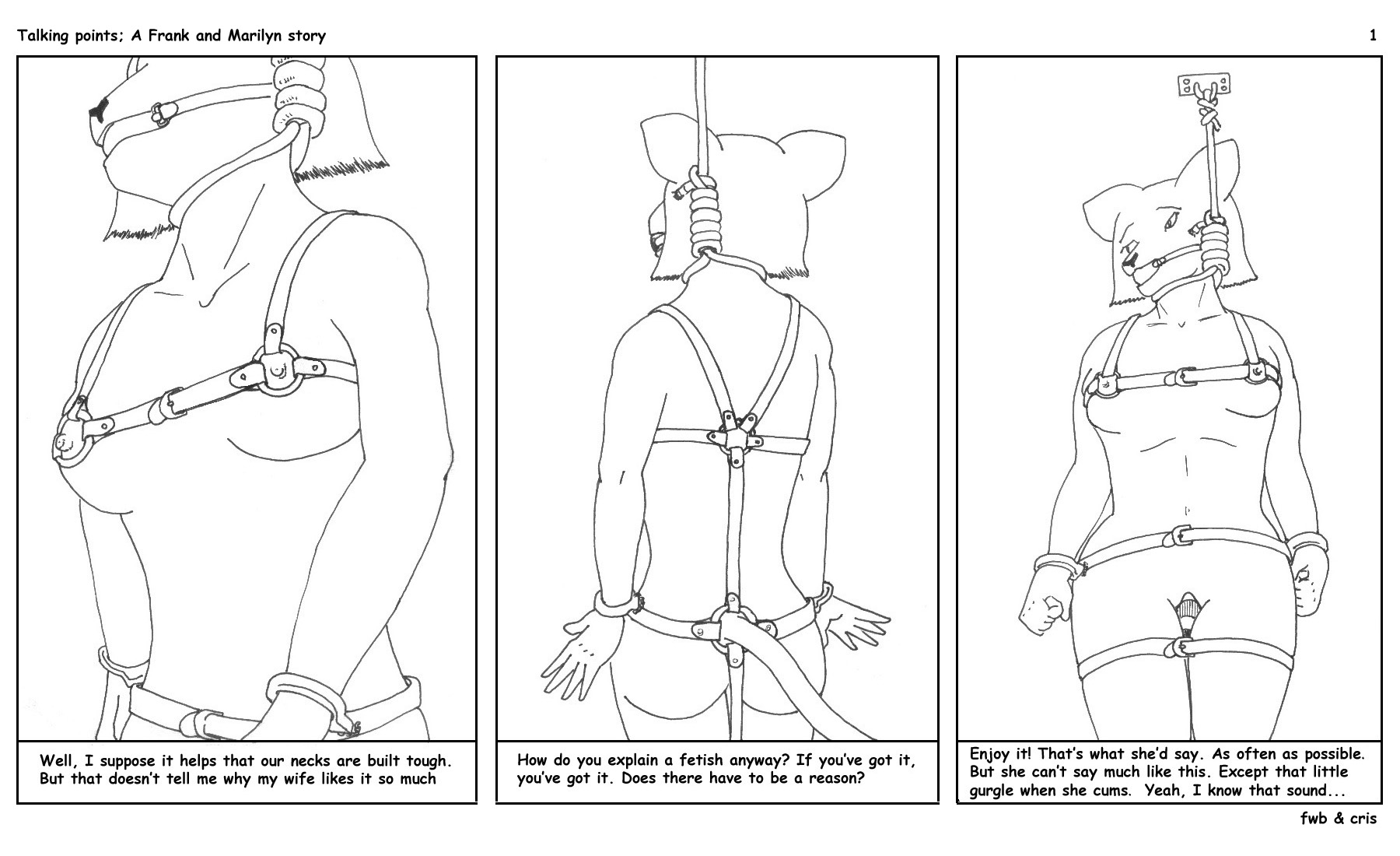 Talking points; A Frank and Marilyn story

1

Well, I suppose it helps that our necks are built tough. But that doesn't tell me why my wife likes it so much

How do you explain a fetish anyway? If you've got it, you've got it. Does there have to be a reason?

Enjoy it! That's what she'd say. As often as possible. But she can't say much like this. Except that little gurgle when she cums. Yeah, I know that sound...

fwb & cris